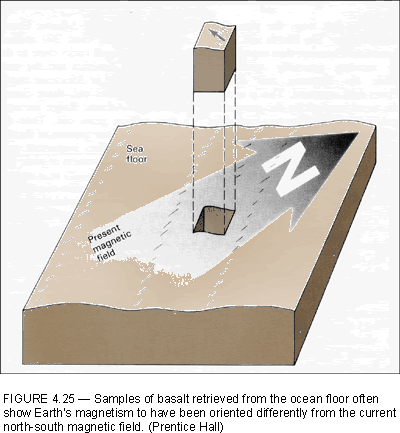 Sea floor

N

Present magnetic field

FIGURE 4.25 — Samples of basalt retrieved from the ocean floor often show Earth's magnetism to have been oriented differently from the current north-south magnetic field. (Prentice Hall)